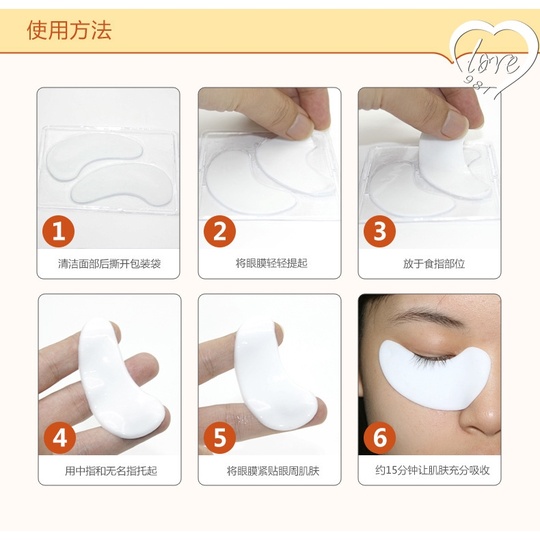 使用方法

love
981

1
清洁面部后撕开包装袋

2
将眼膜轻轻提起

3
放于食指部位

4
用中指和无名指托起

5
将眼膜紧贴眼周肌肤

6
约15分钟让肌肤充分吸收